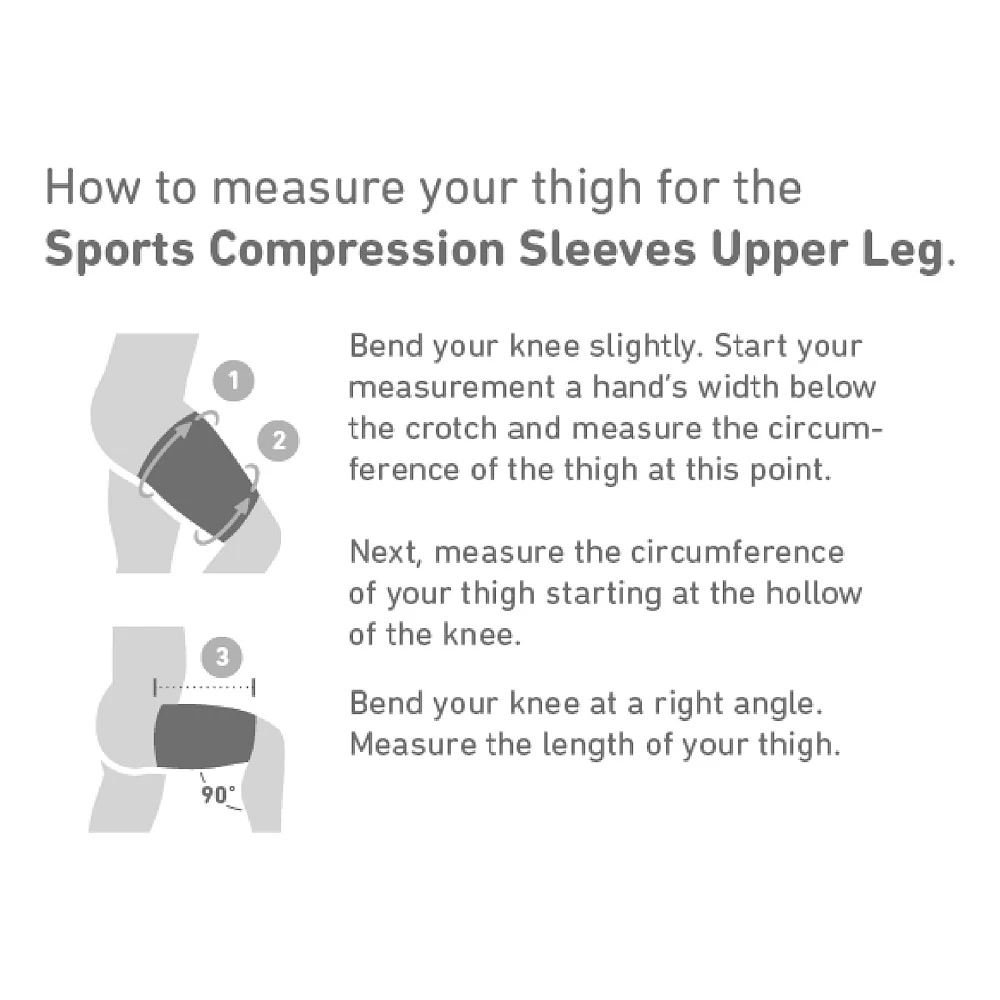 How to measure your thigh for the **Sports Compression Sleeves Upper Leg**.

1

2

3

90°

Bend your knee slightly. Start your measurement a hand's width below the crotch and measure the circumference of the thigh at this point.

Next, measure the circumference of your thigh starting at the hollow of the knee.

Bend your knee at a right angle. Measure the length of your thigh.