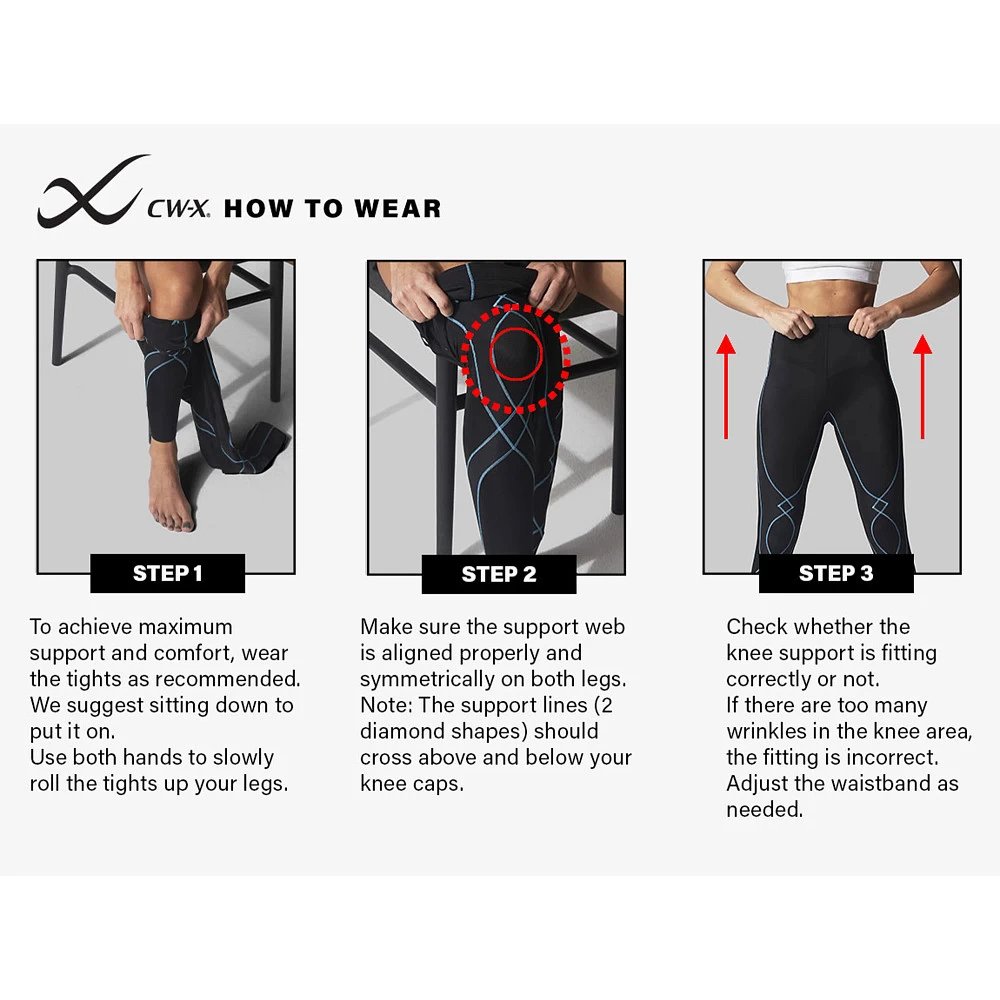 CW-X HOW TO WEAR

STEP 1

To achieve maximum support and comfort, wear the tights as recommended. We suggest sitting down to put it on.
Use both hands to slowly roll the tights up your legs.

STEP 2

Make sure the support web is aligned properly and symmetrically on both legs.
Note: The support lines (2 diamond shapes) should cross above and below your knee caps.

STEP 3

Check whether the knee support is fitting correctly or not.
If there are too many wrinkles in the knee area, the fitting is incorrect. Adjust the waistband as needed.