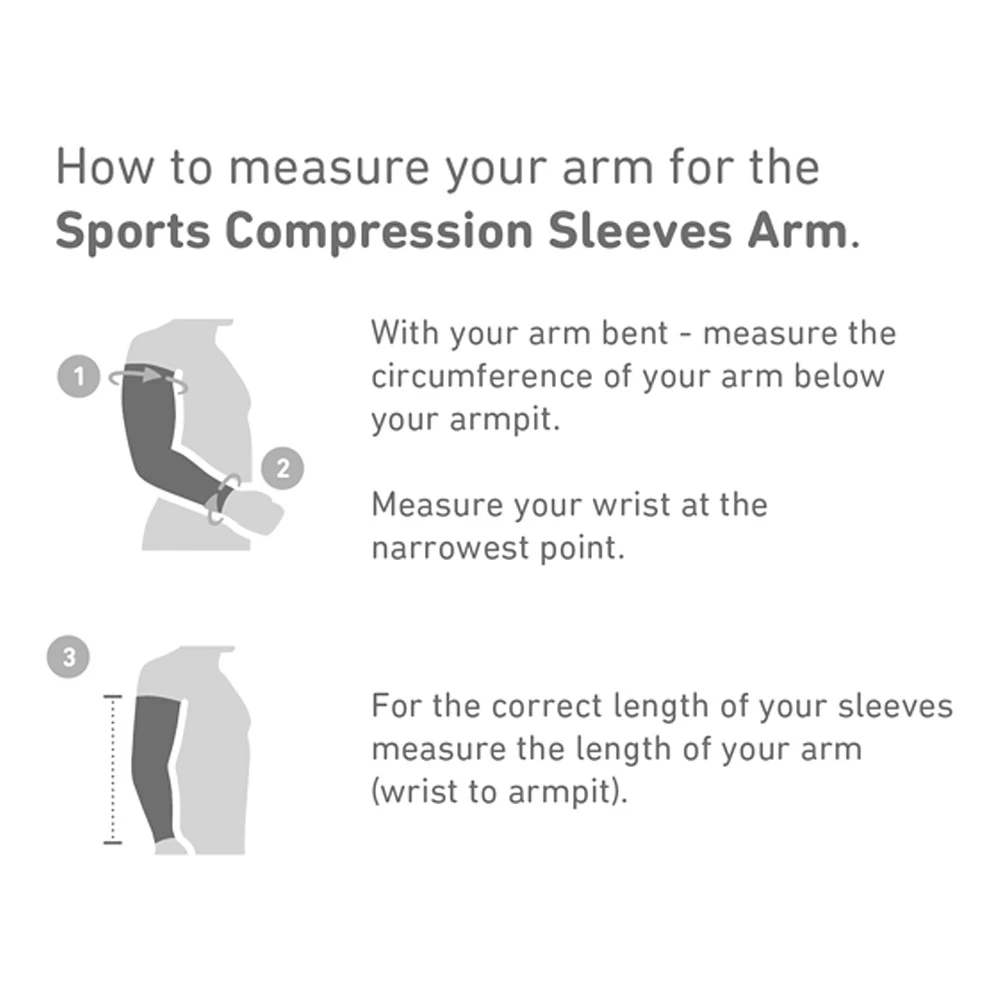 How to measure your arm for the **Sports Compression Sleeves Arm**.

1

2

With your arm bent - measure the circumference of your arm below your armpit.

Measure your wrist at the narrowest point.

3

For the correct length of your sleeves measure the length of your arm (wrist to armpit).